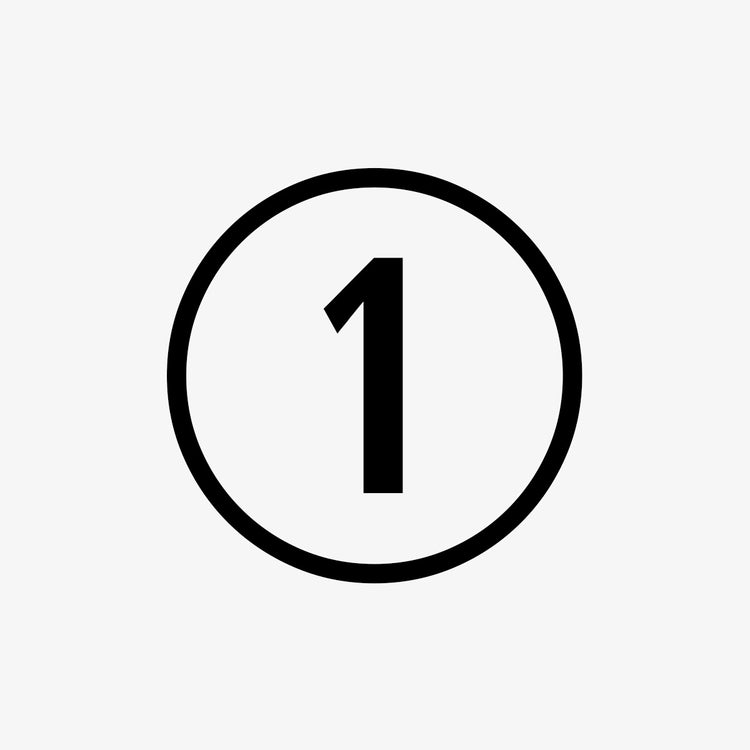 1