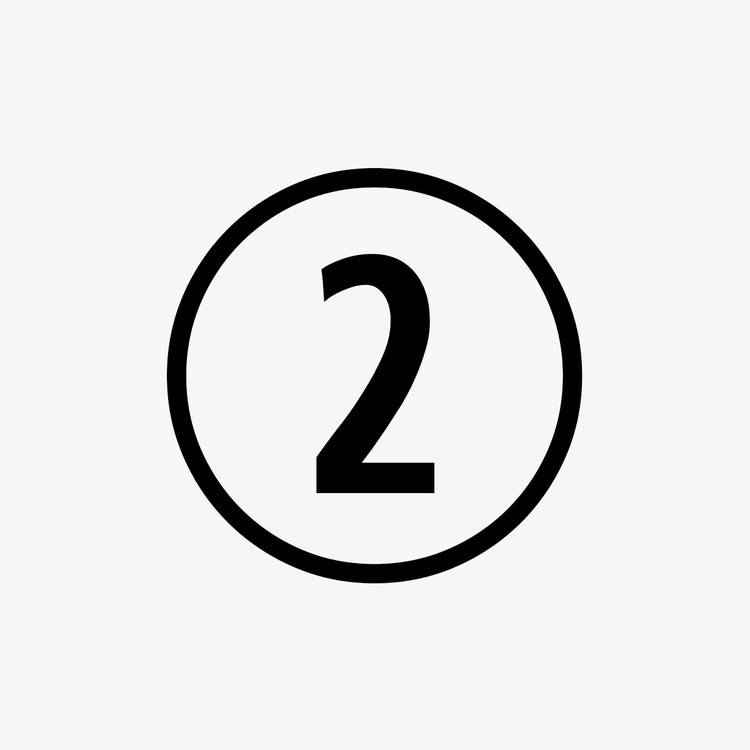 2