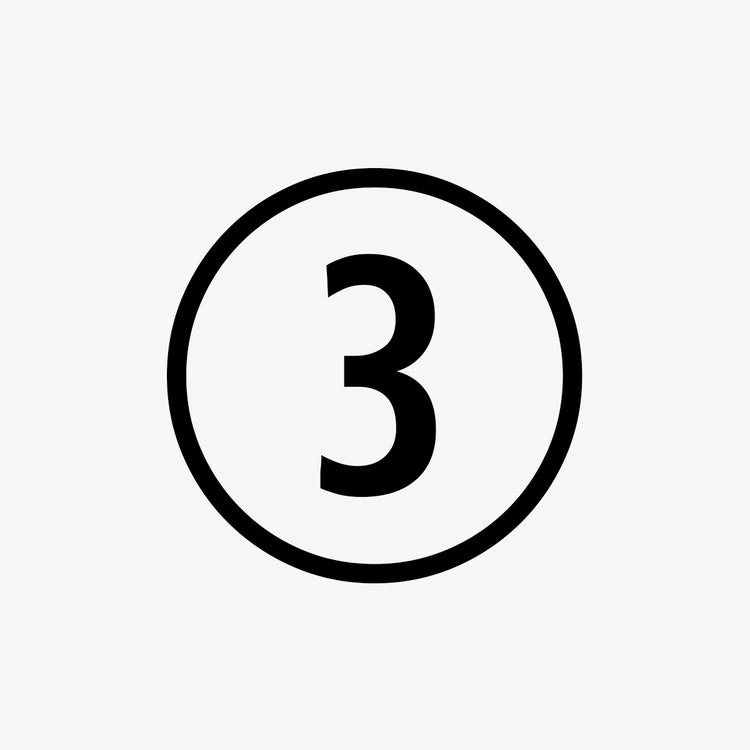 3