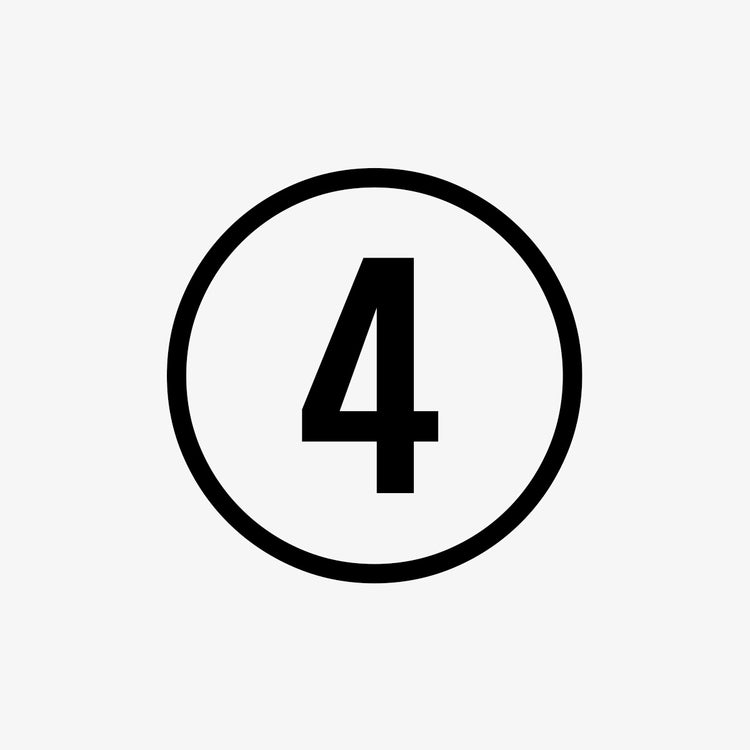 4